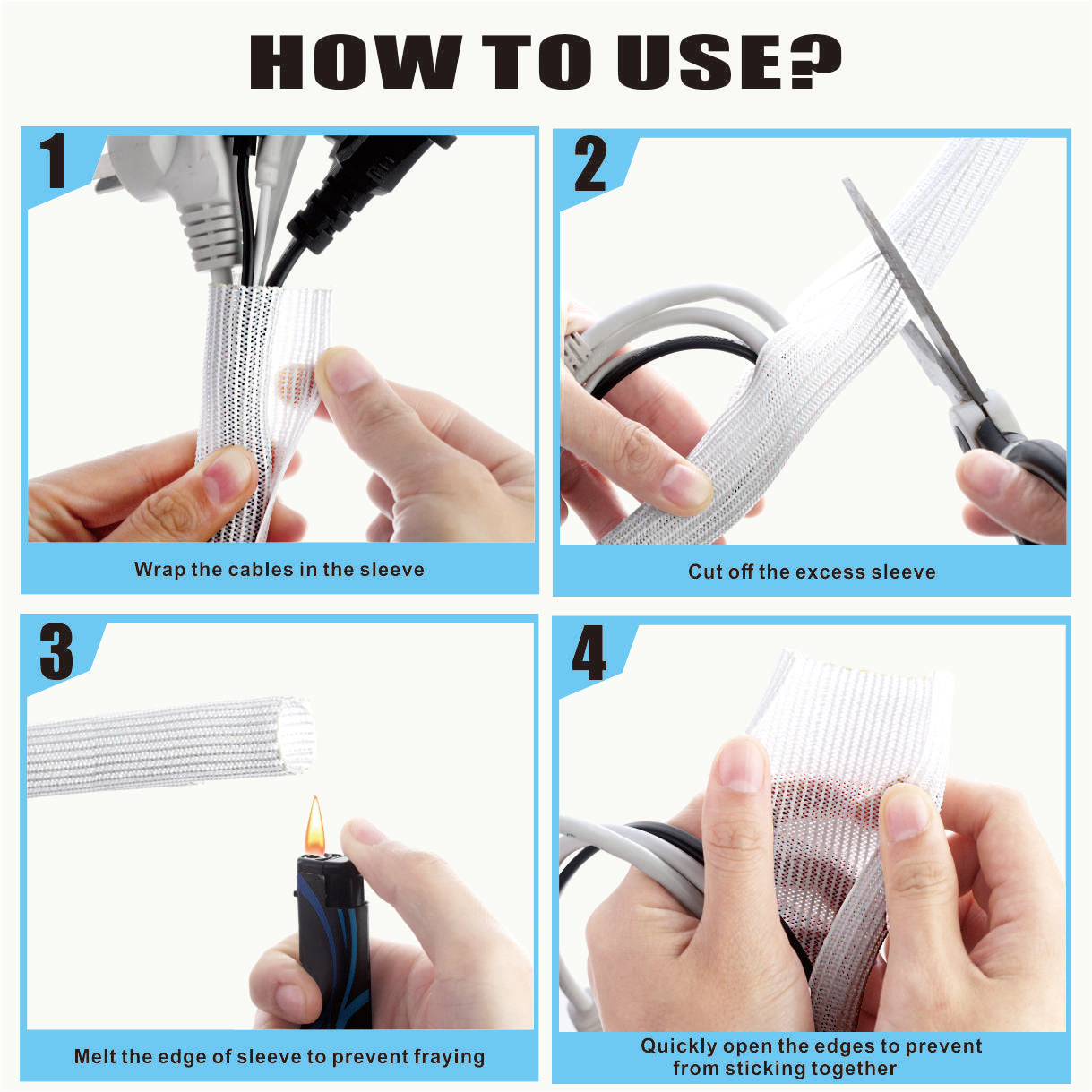 HOW TO USE?

1

Wrap the cables in the sleeve

2

Cut off the excess sleeve

3

Melt the edge of sleeve to prevent fraying

4

Quickly open the edges to prevent from sticking together